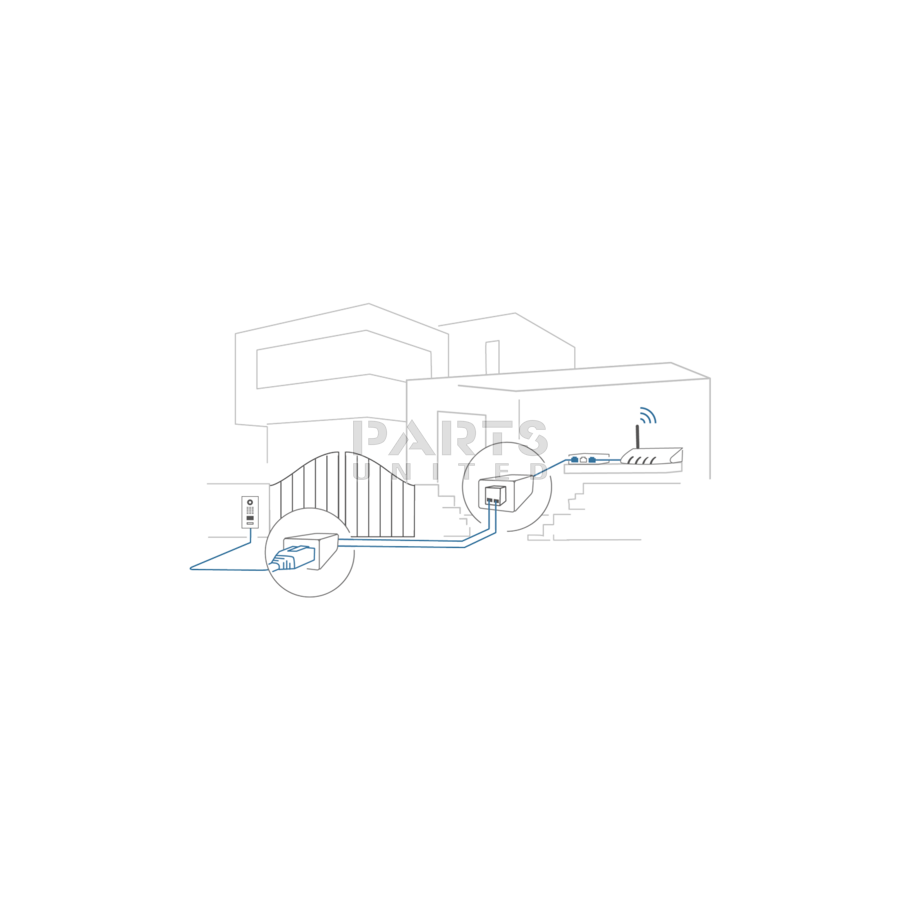 PARTS
UNITED